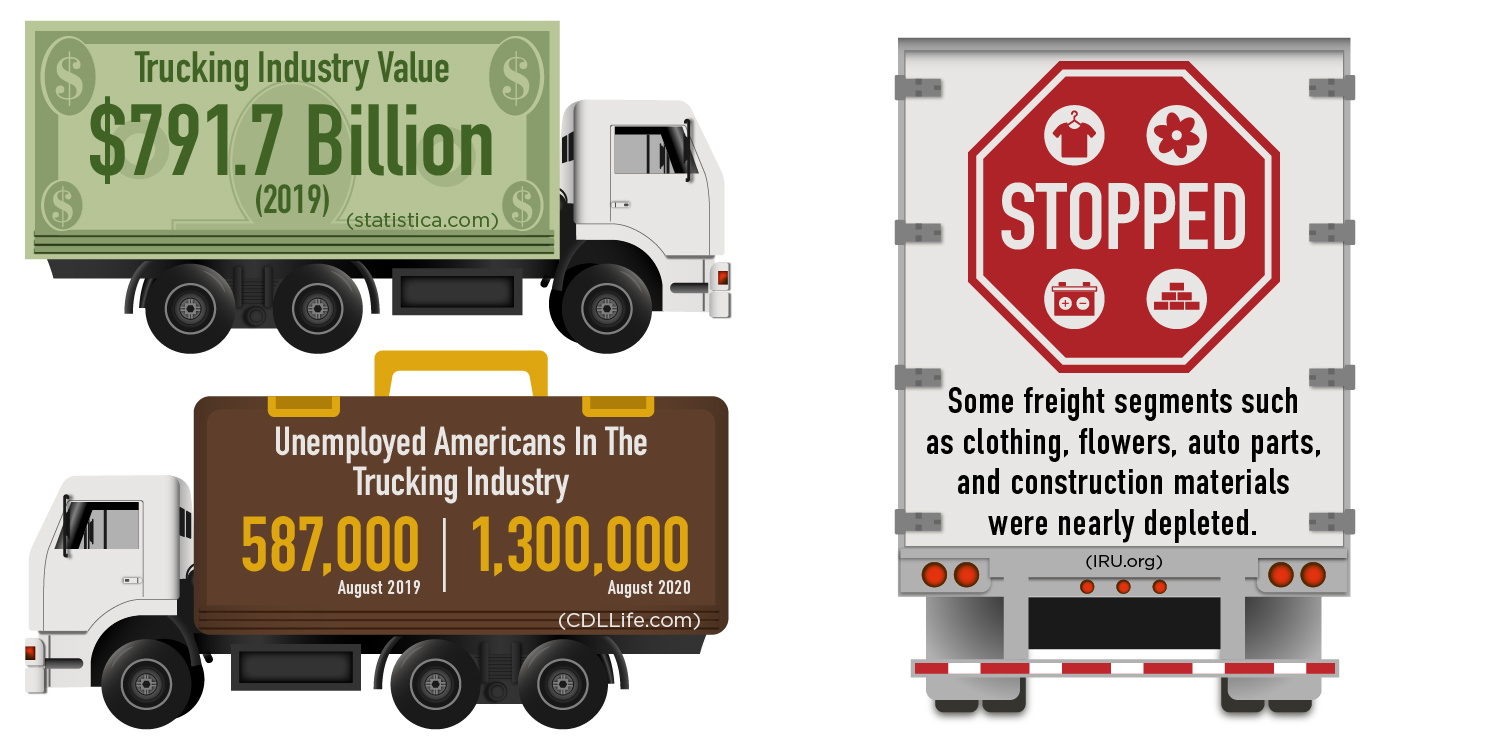 Trucking Industry Value
$791.7 Billion
(2019)
(statistica.com)

Unemployed Americans In The Trucking Industry
587,000
August 2019
1,300,000
August 2020
(CDLLife.com)

STOPPED

Some freight segments such as clothing, flowers, auto parts, and construction materials were nearly depleted.

(IRU.org)