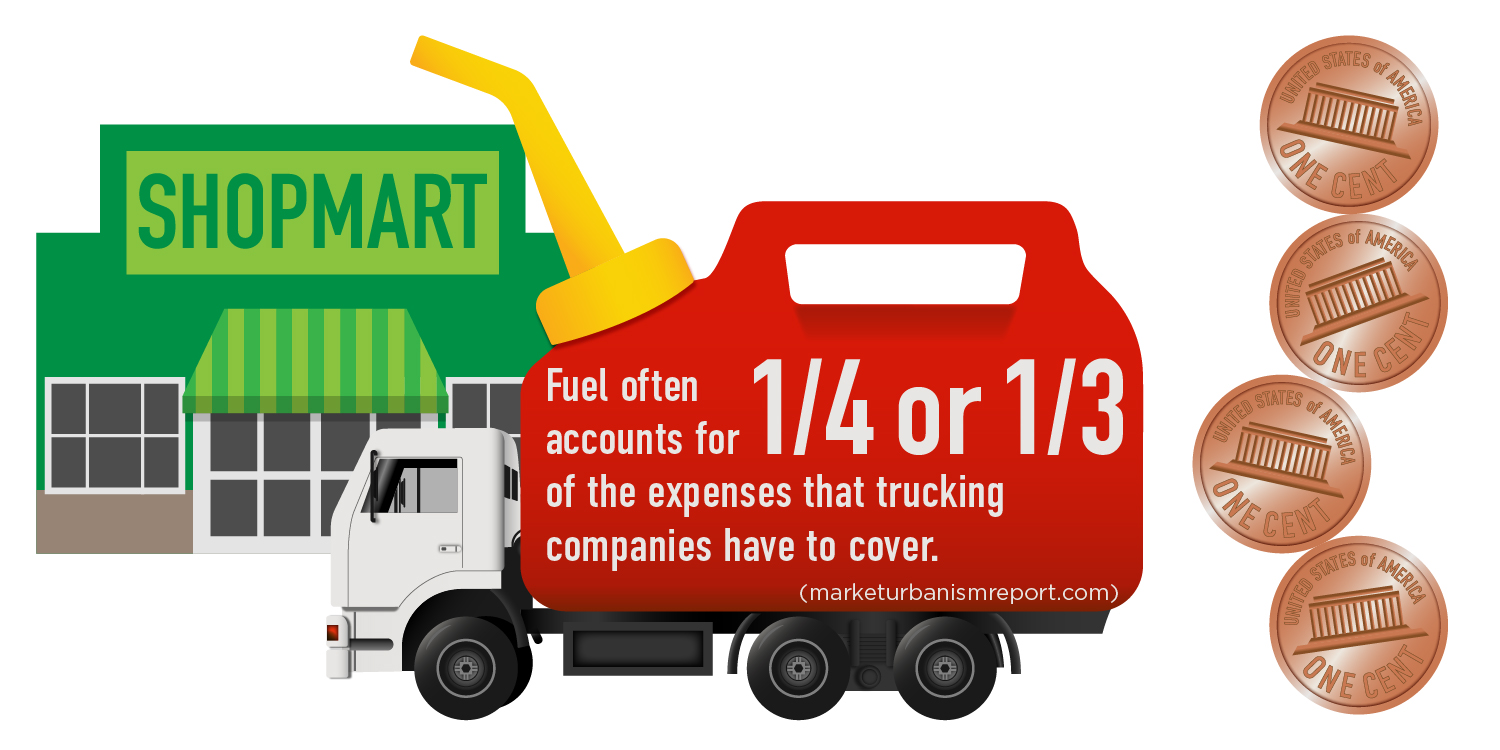 SHOPMART

Fuel often accounts for 1/4 or 1/3 of the expenses that trucking companies have to cover.

(marketurbanismreport.com)

UNITED STATES of AMERICA
ONE CENT

UNITED STATES of AMERICA
ONE CENT

UNITED STATES of AMERICA
ONE CENT

UNITED STATES of AMERICA
ONE CENT